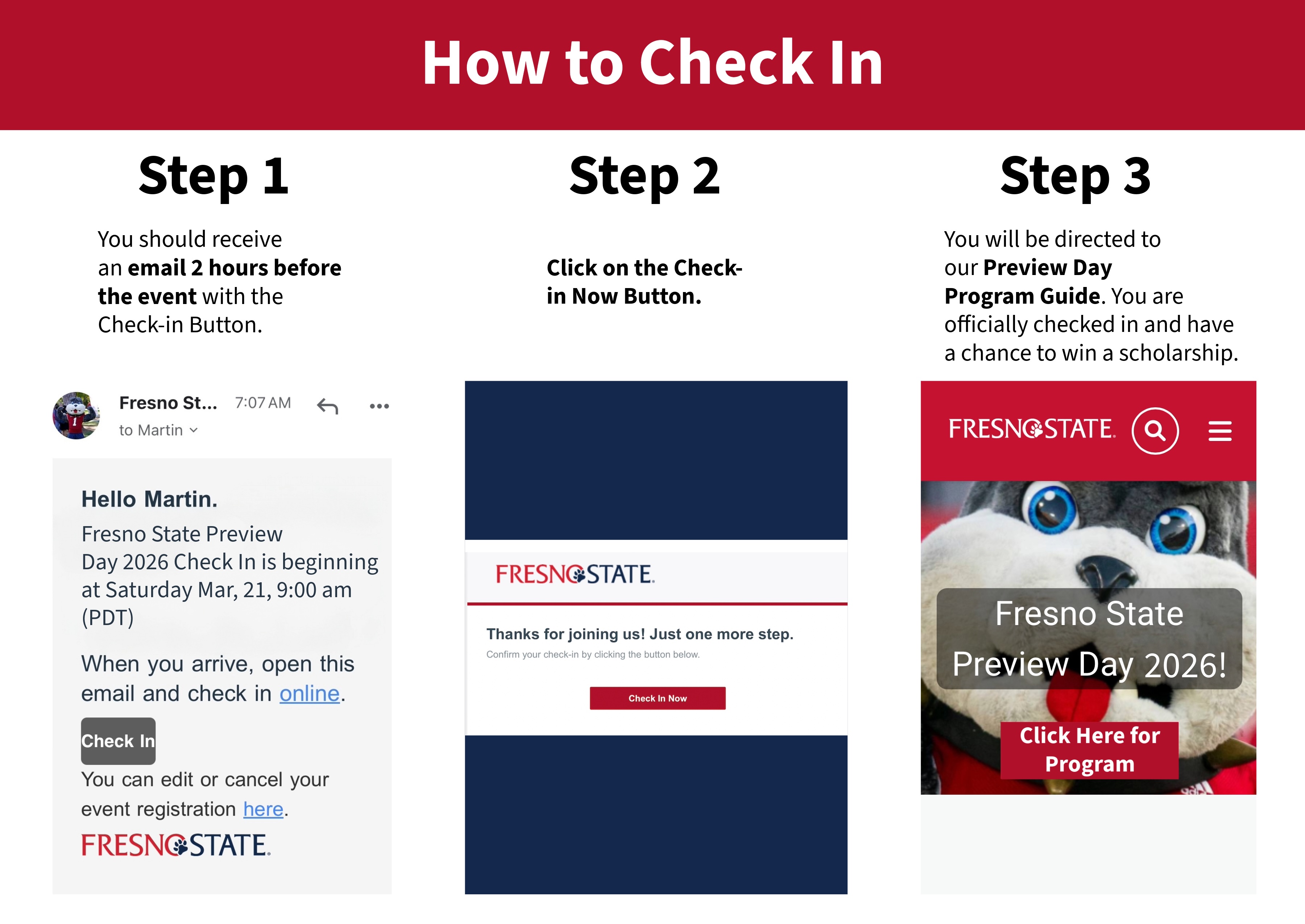 How to Check In

Step 1

You should receive an email 2 hours before the event with the Check-in Button.

Fresno St... 7:07 AM
to Martin

Hello Martin.

Fresno State Preview Day 2026 Check In is beginning at Saturday Mar, 21, 9:00 am (PDT)

When you arrive, open this email and check in online.

Check In

You can edit or cancel your event registration here.

FRESNO STATE.

Step 2

Click on the Check-in Now Button.

FRESNO STATE.

Thanks for joining us! Just one more step.

Confirm your check-in by clicking the button below.

Check In Now

Step 3

You will be directed to our Preview Day Program Guide. You are officially checked in and have a chance to win a scholarship.

FRESNO STATE.

Fresno State Preview Day 2026!

Click Here for Program